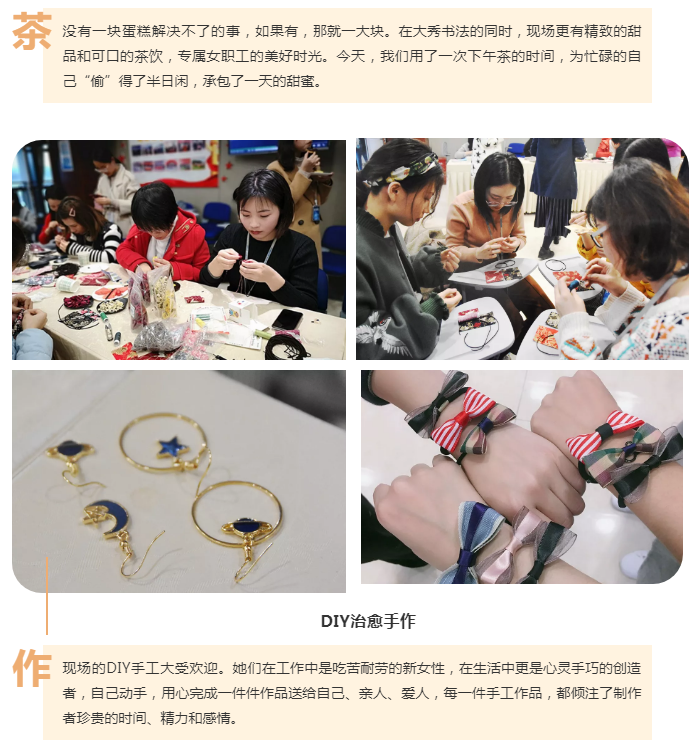 茶

没有一块蛋糕解决不了的事，如果有，那就一大块。在大秀书法的同时，现场更有精致的甜品和可口的茶饮，专属女职工的美好时光。今天，我们用了一次下午茶的时间，为忙碌的自己“偷”得了半日闲，承包了一天的甜蜜。

DIY治愈手作

作

现场的DIY手工大受欢迎。她们在工作中是吃苦耐劳的新女性，在生活中更是心灵手巧的创造者，自己动手，用心完成一件件作品送给自己、亲人、爱人，每一件手工作品，都倾注了制作者珍贵的时间、精力和感情。